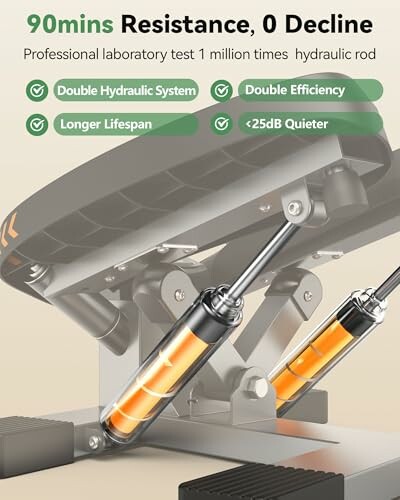 90mins Resistance, 0 Decline

Professional laboratory test 1 million times hydraulic rod

Double Hydraulic System

Double Efficiency

Longer Lifespan

<25dB Quieter